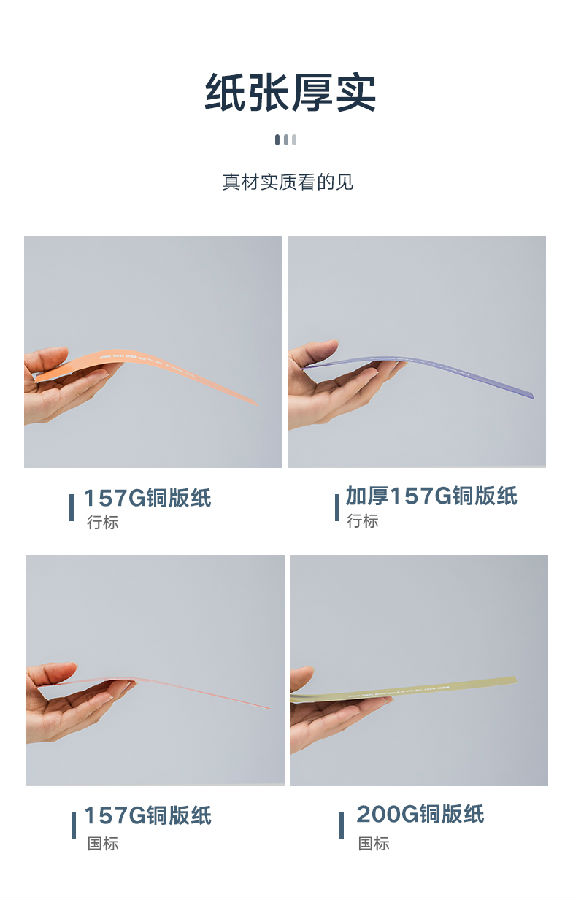 纸张厚实

真材实质看的见

157G铜版纸
行标

加厚157G铜版纸
行标

157G铜版纸
国标

200G铜版纸
国标